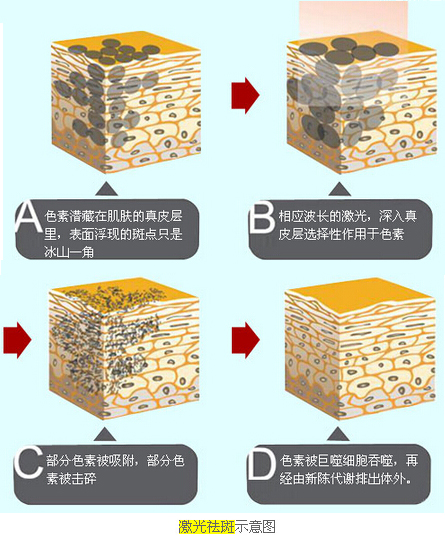 A 色素潜藏在肌肤的真皮层里，表面浮现的斑点只是冰山一角

B 相应波长的激光，深入真皮层选择性作用于色素

C 部分色素被吸附，部分色素被击碎

D 色素被巨噬细胞吞噬，再经由新陈代谢排出体外。

激光祛斑示意图